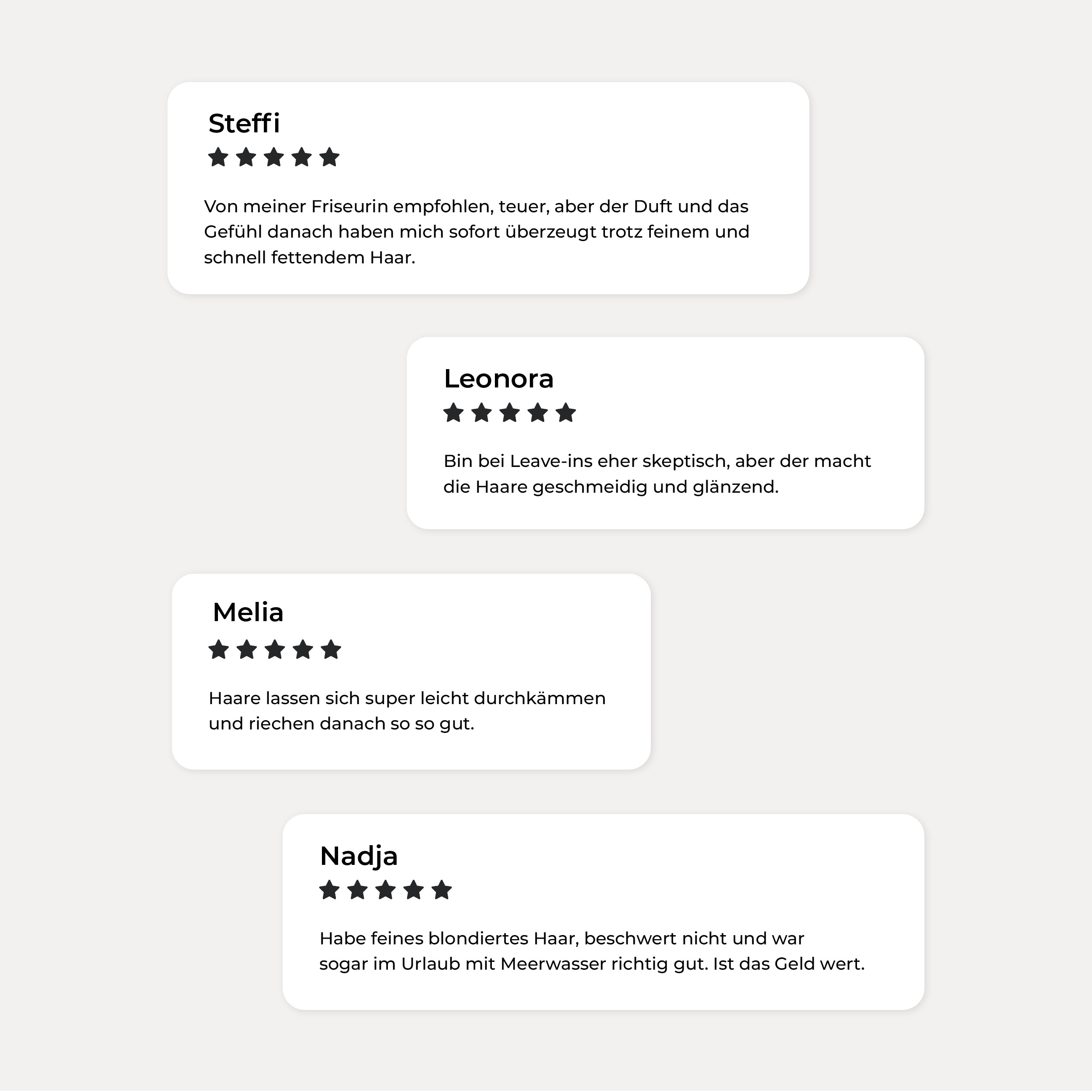 Steffi

Von meiner Friseurin empfohlen, teuer, aber der Duft und das Gefühl danach haben mich sofort überzeugt trotz feinem und schnell fettendem Haar.

Leonora

Bin bei Leave-ins eher skeptisch, aber der macht die Haare geschmeidig und glänzend.

Melia

Haare lassen sich super leicht durchkämmen und riechen danach so so gut.

Nadja

Habe feines blondiertes Haar, beschwert nicht und war sogar im Urlaub mit Meerwasser richtig gut. Ist das Geld wert.